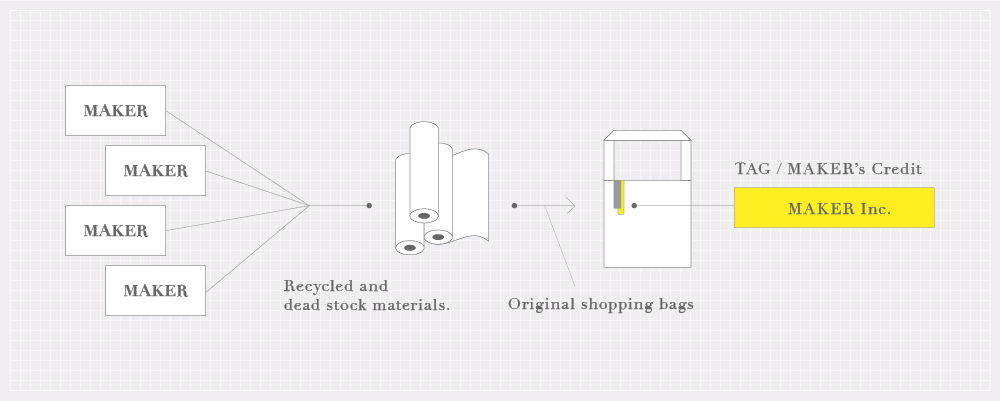 MAKER

MAKER

MAKER

MAKER

Recycled and dead stock materials.

Original shopping bags

TAG / MAKER's Credit

MAKER Inc.